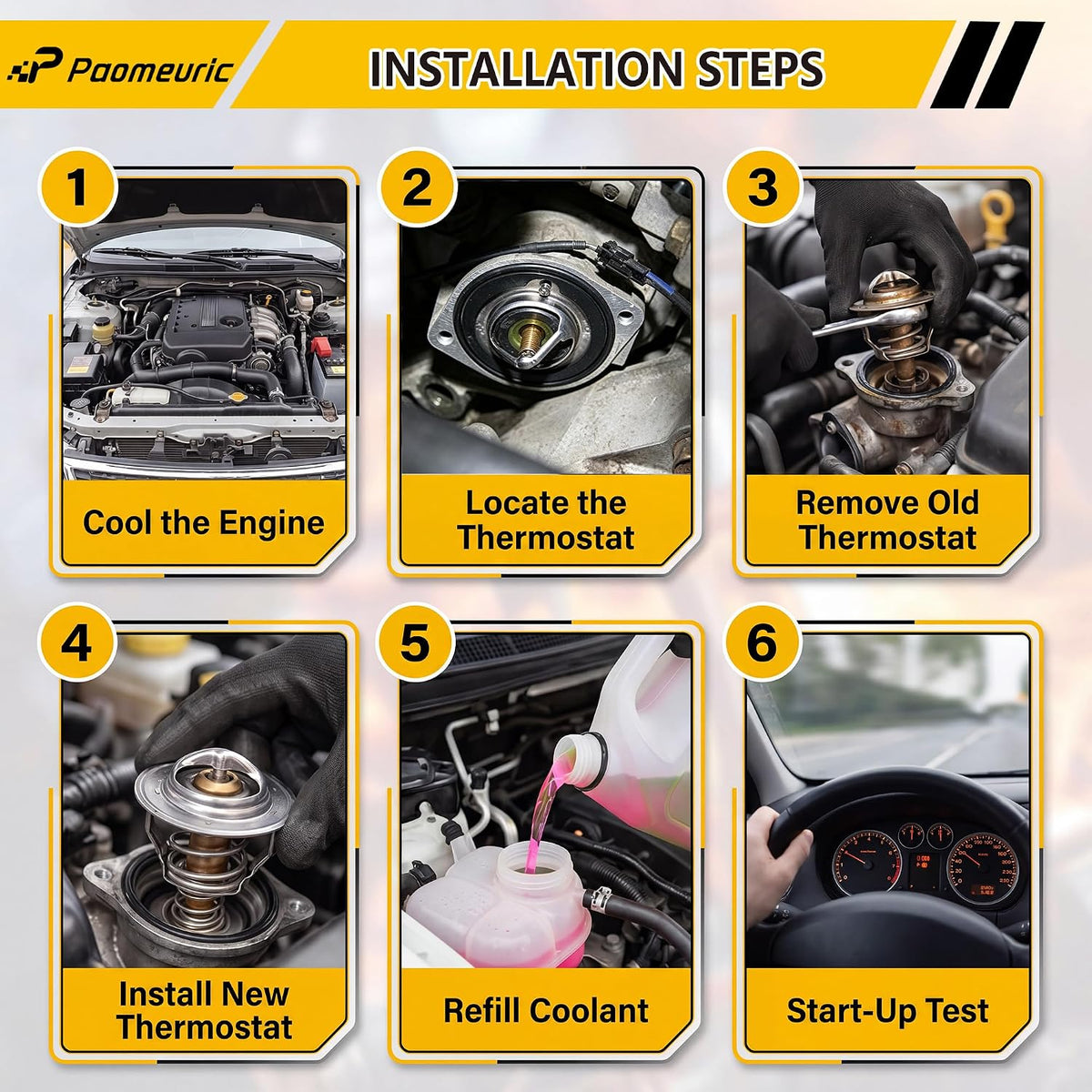 Paomeuric

INSTALLATION STEPS

1

Cool the Engine

2

Locate the Thermostat

3

Remove Old Thermostat

4

Install New Thermostat

5

Refill Coolant

6

Start-Up Test